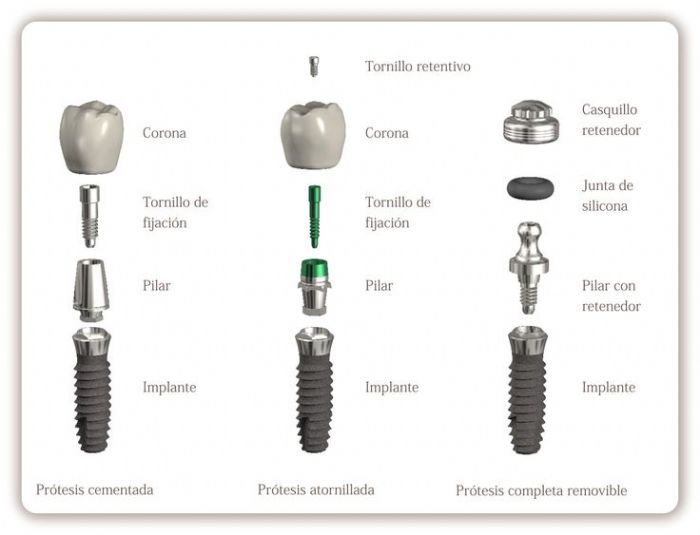 Corona
Tornillo de fijación
Pilar
Implante
Prótesis cementada

Tornillo retentivo
Corona
Tornillo de fijación
Pilar
Implante
Prótesis atornillada

Casquillo retenedor
Junta de silicona
Pilar con retenedor
Implante
Prótesis completa removible